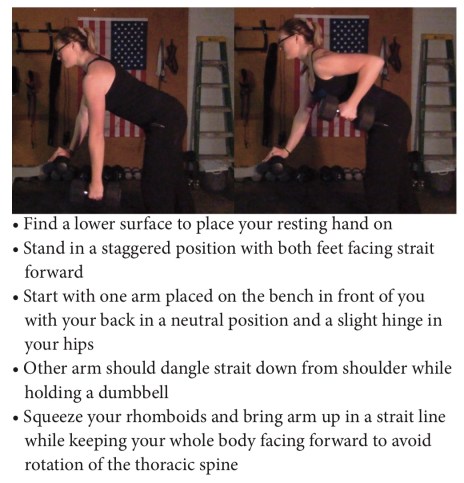 • Find a lower surface to place your resting hand on
• Stand in a staggered position with both feet facing strait forward
• Start with one arm placed on the bench in front of you with your back in a neutral position and a slight hinge in your hips
• Other arm should dangle strait down from shoulder while holding a dumbbell
• Squeeze your rhomboids and bring arm up in a strait line while keeping your whole body facing forward to avoid rotation of the thoracic spine