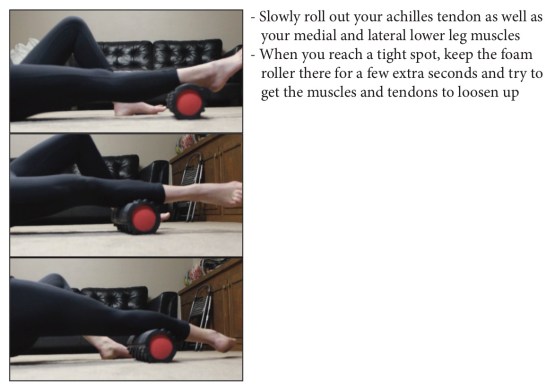 - Slowly roll out your achilles tendon as well as your medial and lateral lower leg muscles
- When you reach a tight spot, keep the foam roller there for a few extra seconds and try to get the muscles and tendons to loosen up